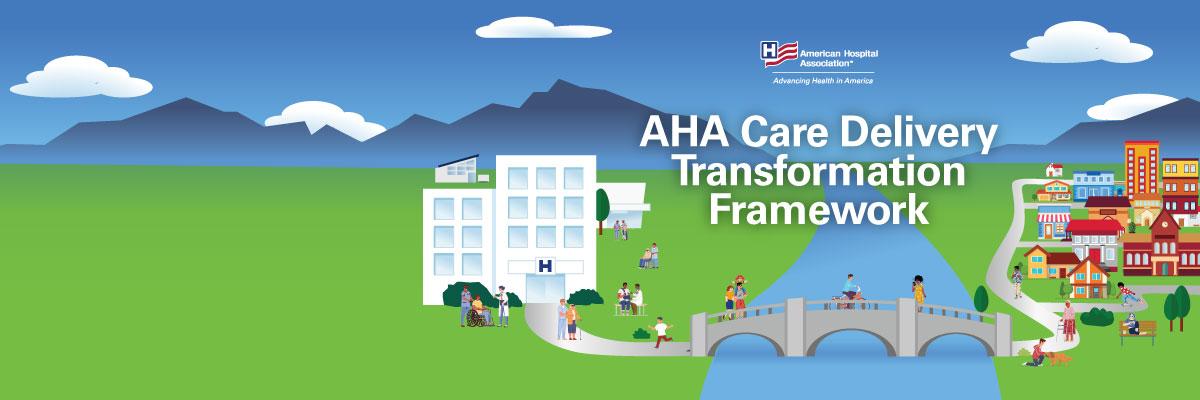 H American Hospital Association®
Advancing Health in America

AHA Care Delivery Transformation Framework

H